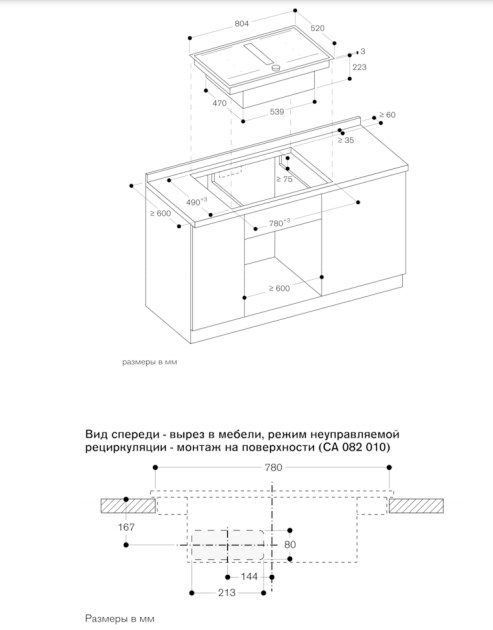 804
520
3
223
470
539
≥ 60
≥ 35
≥ 75
$490^{+3}$
≥ 600
$780^{+3}$
≥ 600

размеры в мм

Вид спереди - вырез в мебели, режим неуправляемой рециркуляции - монтаж на поверхности (CA 082 010)

780
167
80
144
213

Размеры в мм